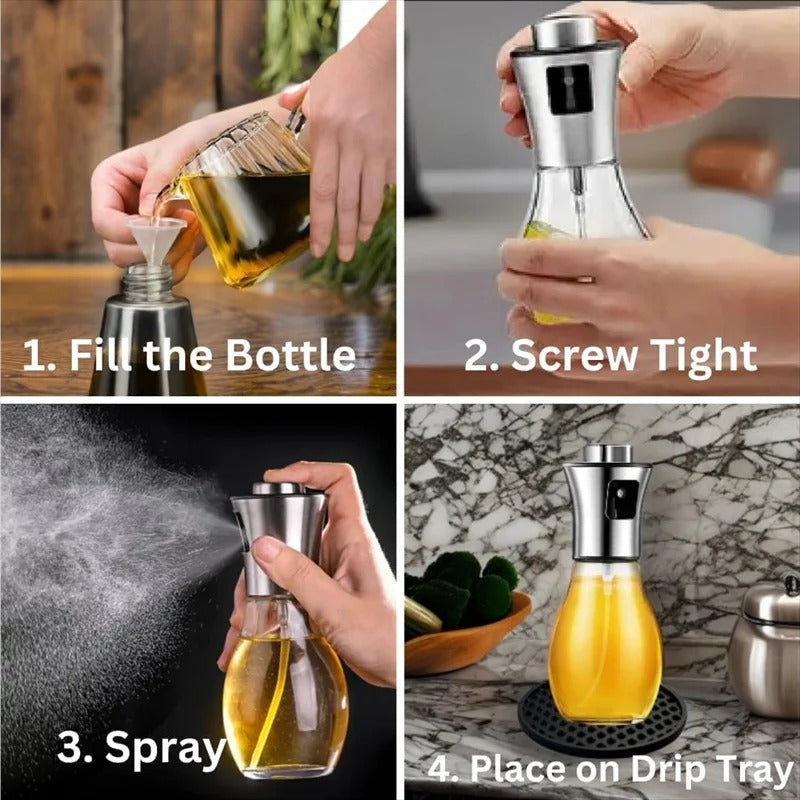 1. Fill the Bottle

2. Screw Tight

3. Spray

4. Place on Drip Tray